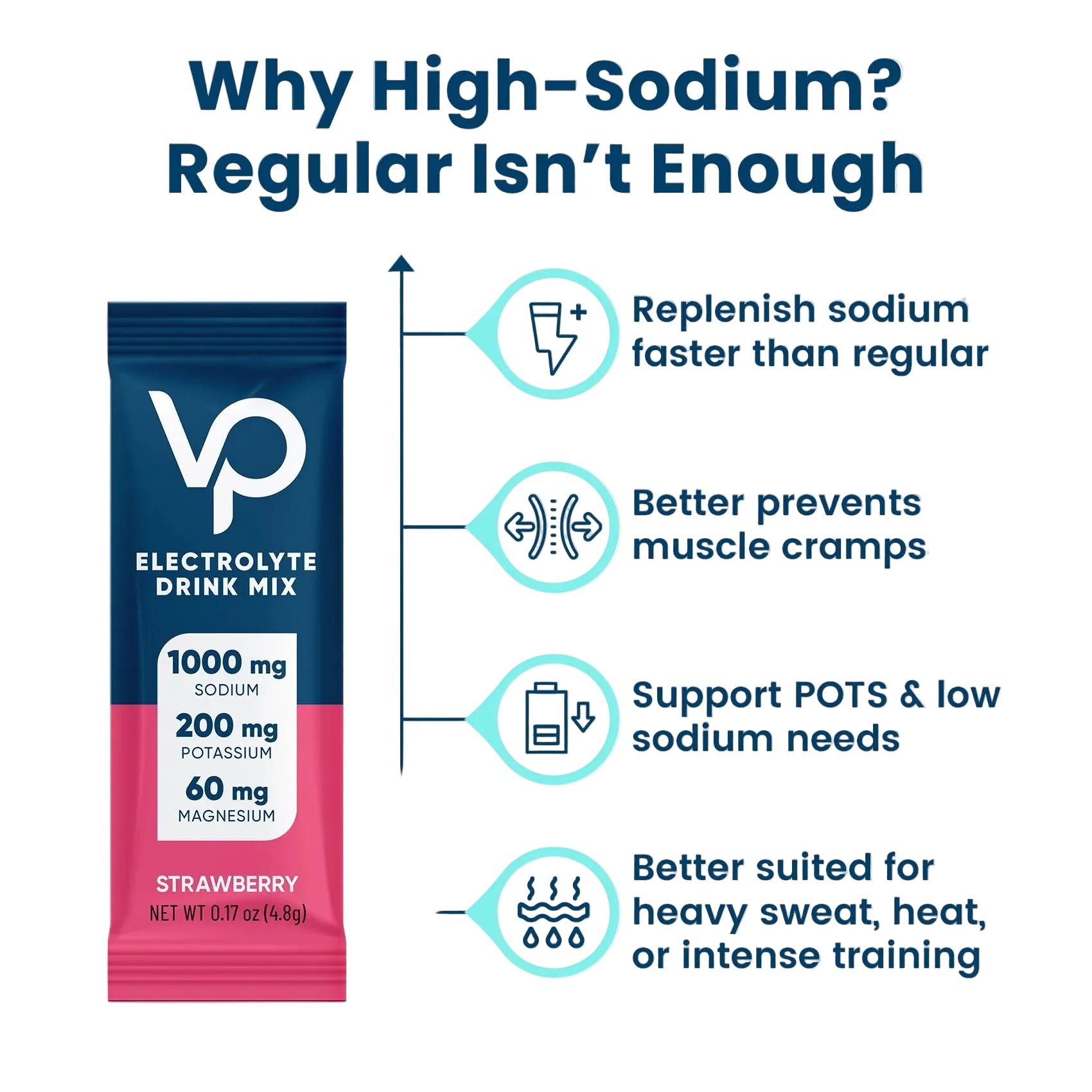 Why High-Sodium?
Regular Isn't Enough

VP

ELECTROLYTE
DRINK MIX

1000 mg
SODIUM
200 mg
POTASSIUM
60 mg
MAGNESIUM

STRAWBERRY
NET WT 0.17 oz (4.8g)

Replenish sodium faster than regular

Better prevents muscle cramps

Support POTS & low sodium needs

Better suited for heavy sweat, heat, or intense training